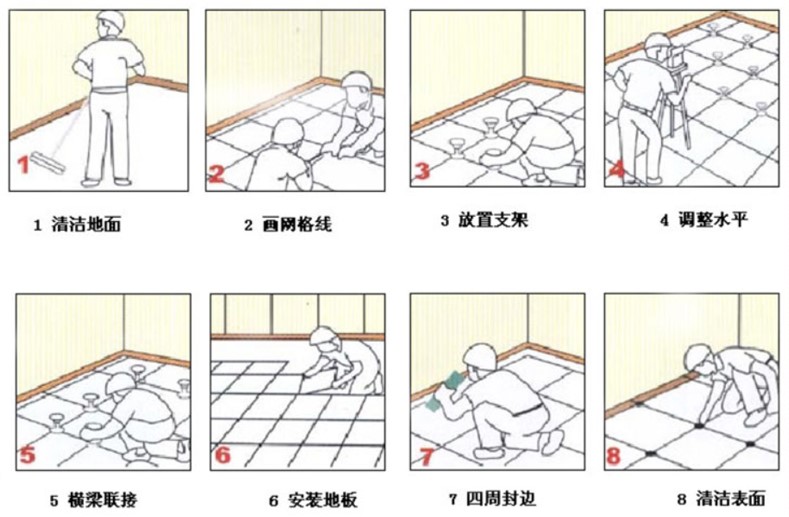 1

2

3

4

1 清洁地面

2 画网格线

3 放置支架

4 调整水平

5

6

7

8

5 横梁联接

6 安装地板

7 四周封边

8 清洁表面